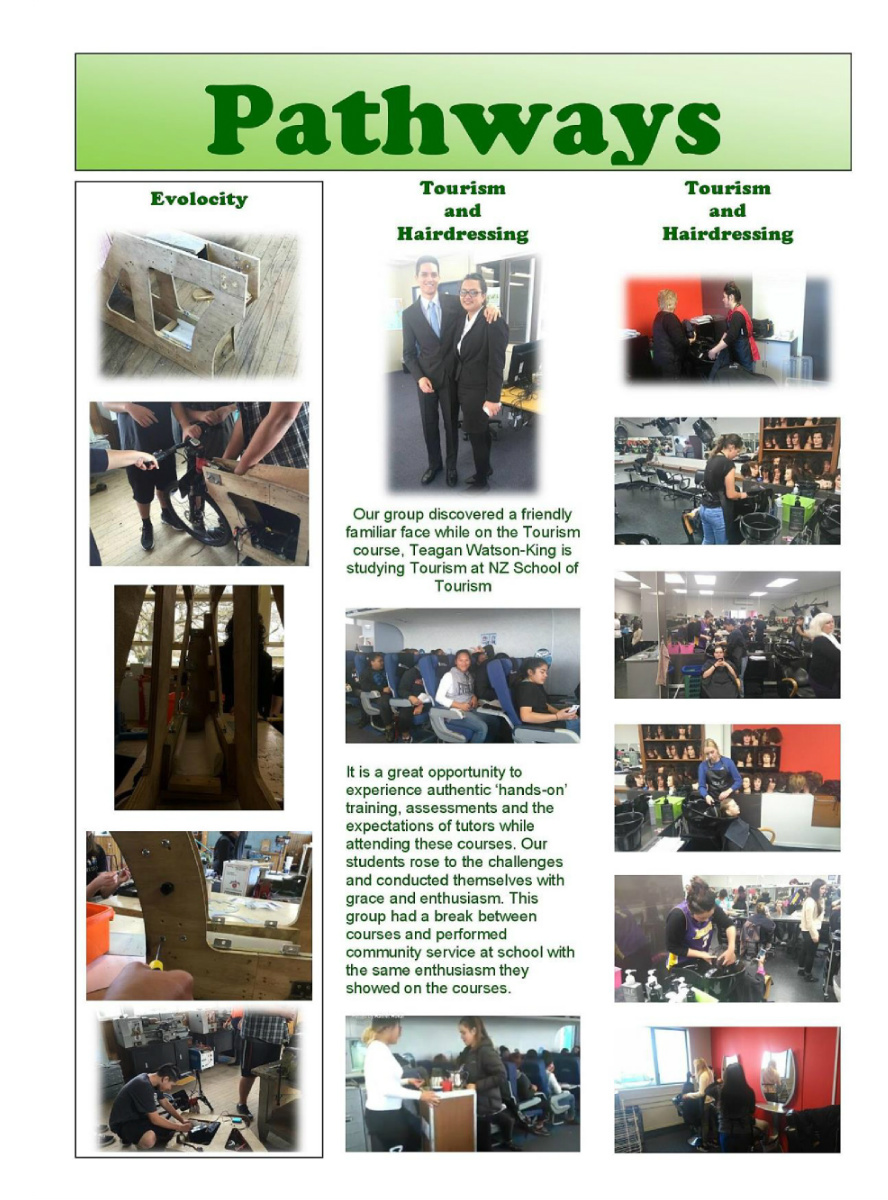 Pathways

Evolocity

Tourism and Hairdressing

Our group discovered a friendly familiar face while on the Tourism course, Teagan Watson-King is studying Tourism at NZ School of Tourism

It is a great opportunity to experience authentic 'hands-on' training, assessments and the expectations of tutors while attending these courses. Our students rose to the challenges and conducted themselves with grace and enthusiasm. This group had a break between courses and performed community service at school with the same enthusiasm they showed on the courses.

Tourism and Hairdressing